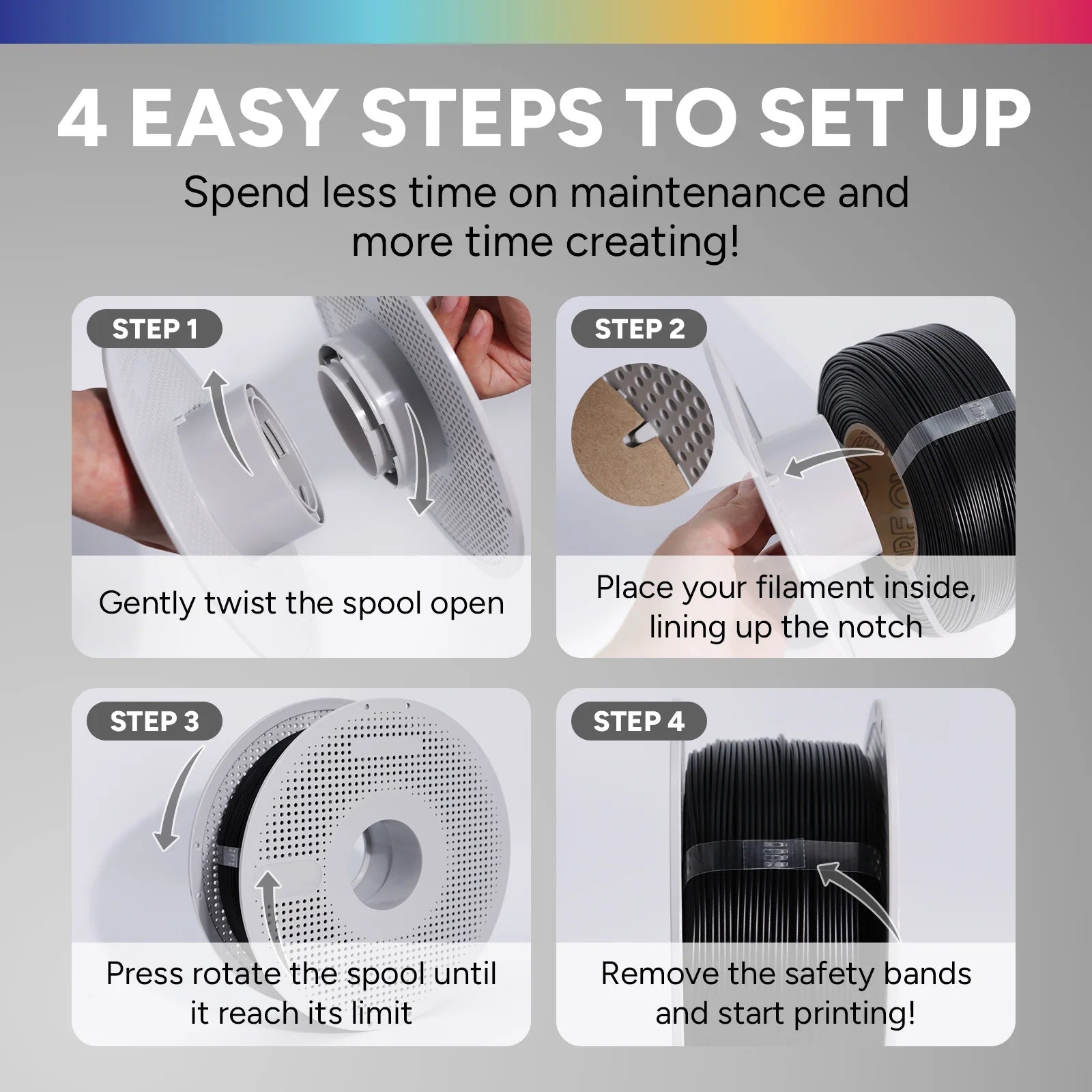 4 EASY STEPS TO SET UP

Spend less time on maintenance and more time creating!

STEP 1

Gently twist the spool open

STEP 2

Place your filament inside, lining up the notch

STEP 3

Press rotate the spool until it reach its limit

STEP 4

Remove the safety bands and start printing!