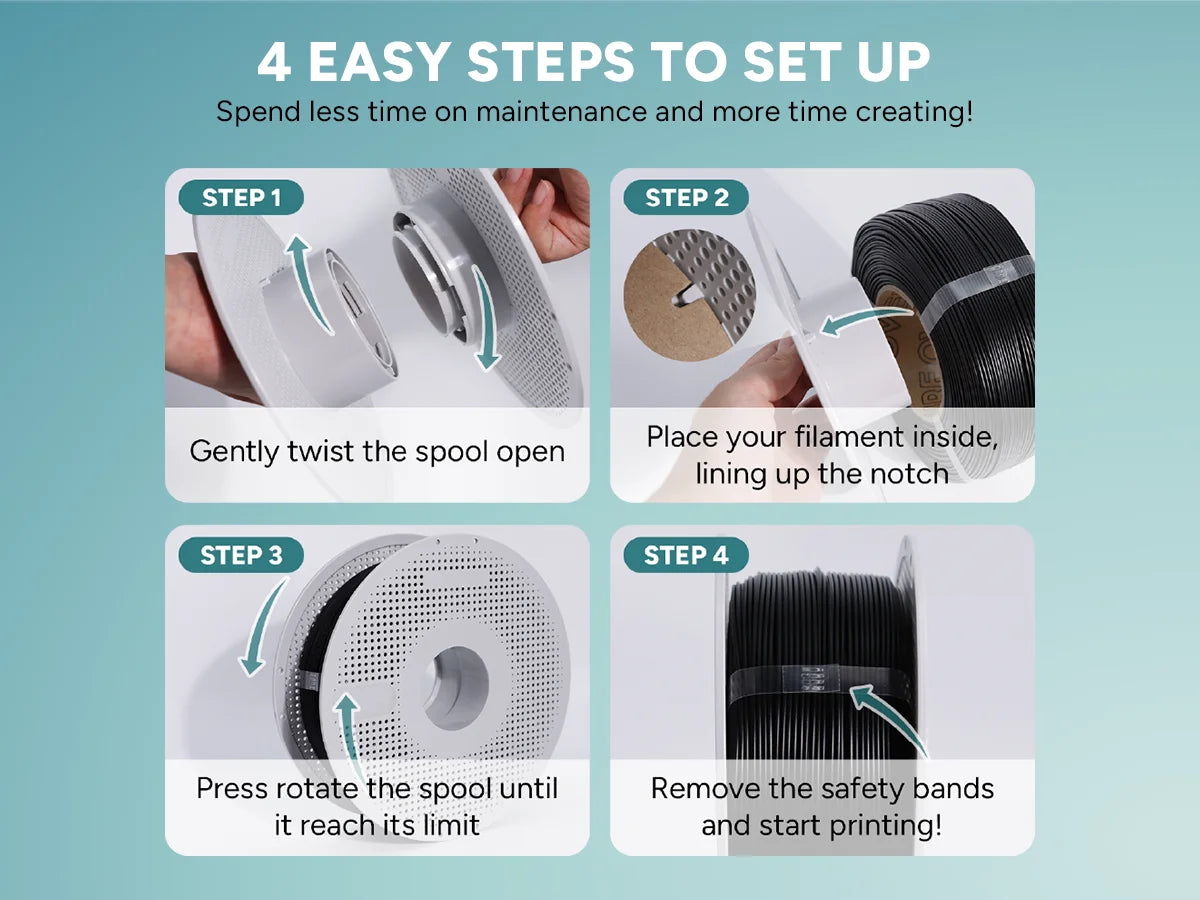 4 EASY STEPS TO SET UP
Spend less time on maintenance and more time creating!

STEP 1
Gently twist the spool open

STEP 2
Place your filament inside, lining up the notch

STEP 3
Press rotate the spool until it reach its limit

STEP 4
Remove the safety bands and start printing!