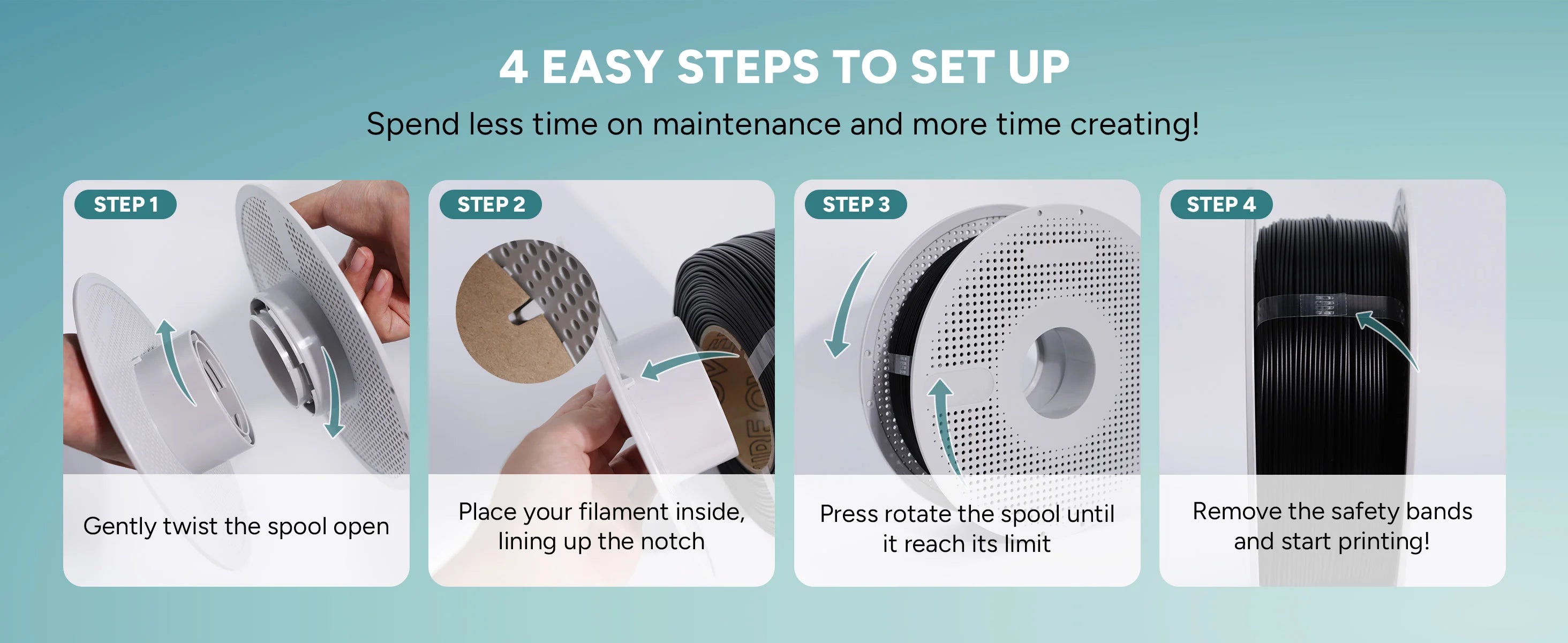 4 EASY STEPS TO SET UP

Spend less time on maintenance and more time creating!

STEP 1

Gently twist the spool open

STEP 2

Place your filament inside, lining up the notch

STEP 3

Press rotate the spool until it reach its limit

STEP 4

Remove the safety bands and start printing!