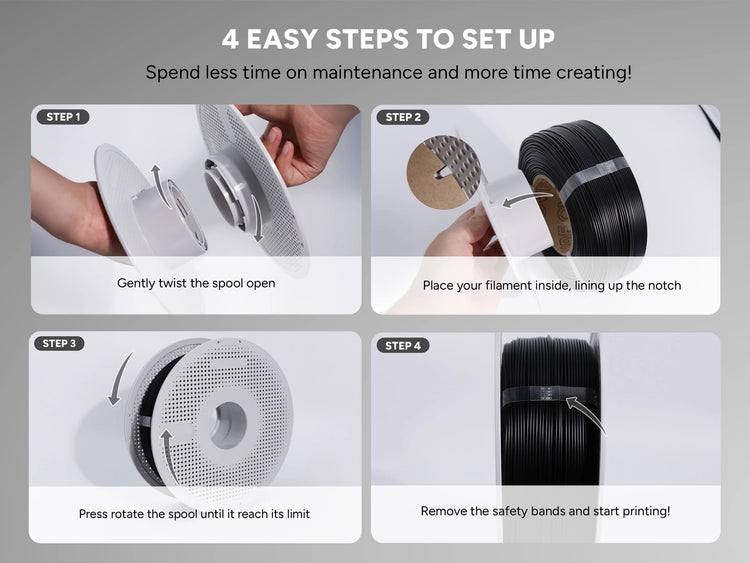 4 EASY STEPS TO SET UP

Spend less time on maintenance and more time creating!

STEP 1

Gently twist the spool open

STEP 2

Place your filament inside, lining up the notch

STEP 3

Press rotate the spool until it reach its limit

STEP 4

Remove the safety bands and start printing!