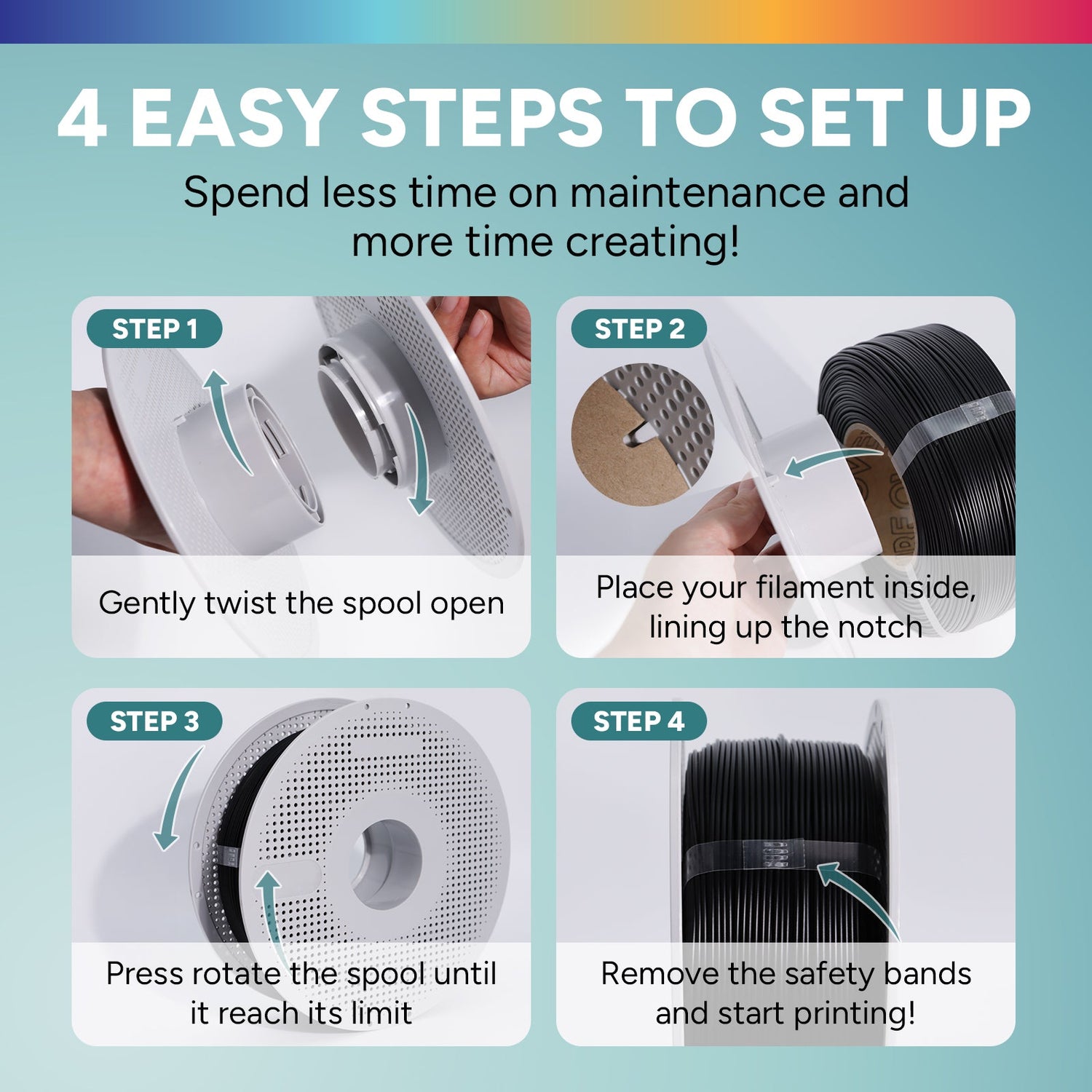 4 EASY STEPS TO SET UP

Spend less time on maintenance and more time creating!

STEP 1

Gently twist the spool open

STEP 2

Place your filament inside, lining up the notch

STEP 3

Press rotate the spool until it reach its limit

STEP 4

Remove the safety bands and start printing!