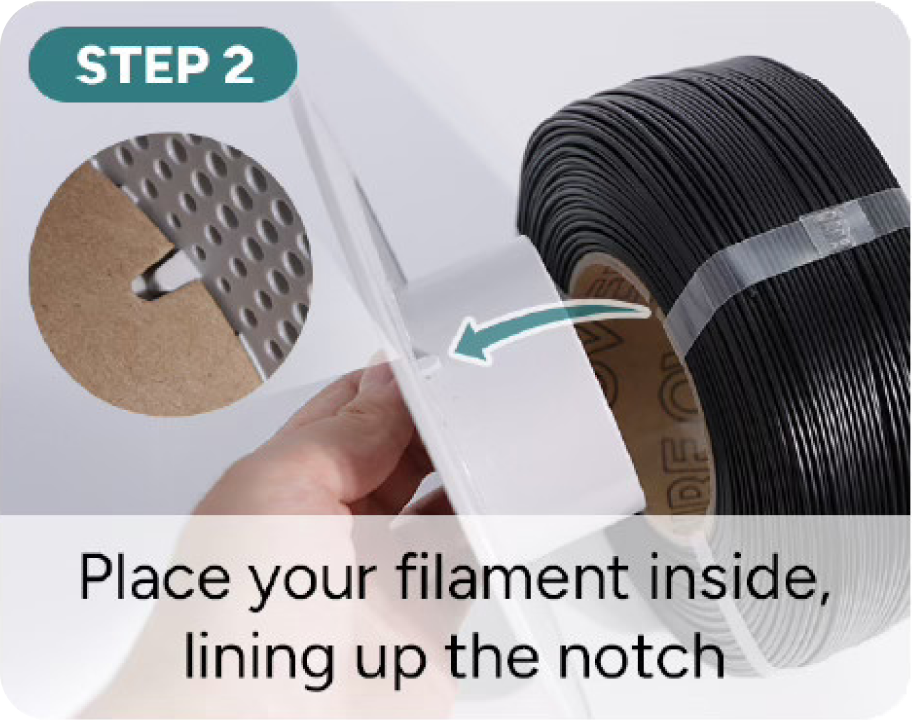 STEP 2

Place your filament inside, lining up the notch